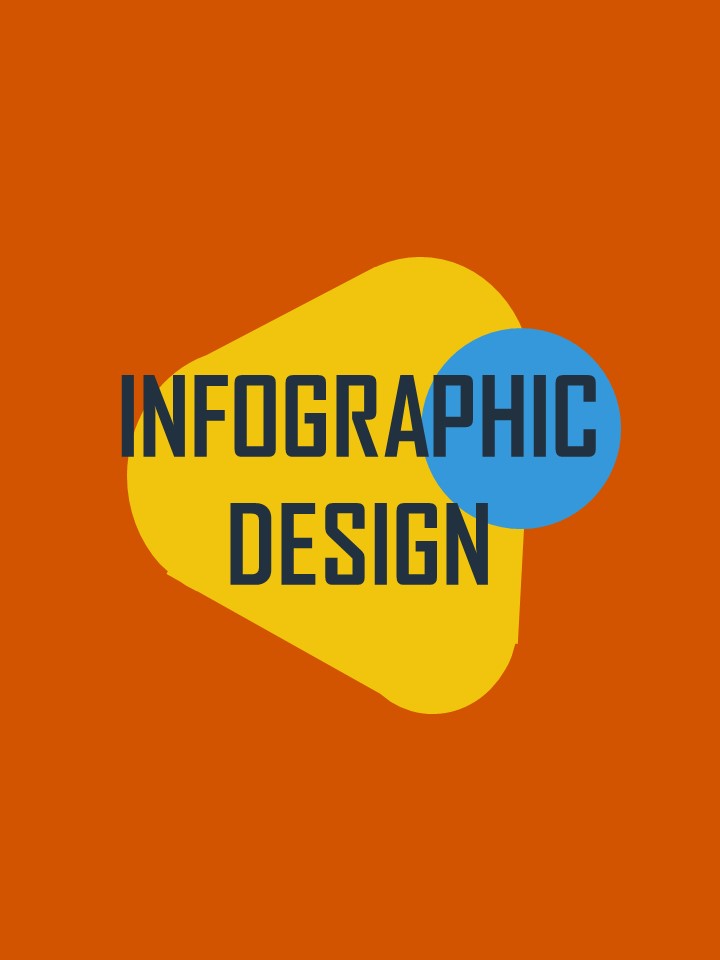 INFOGRAPHIC
DESIGN